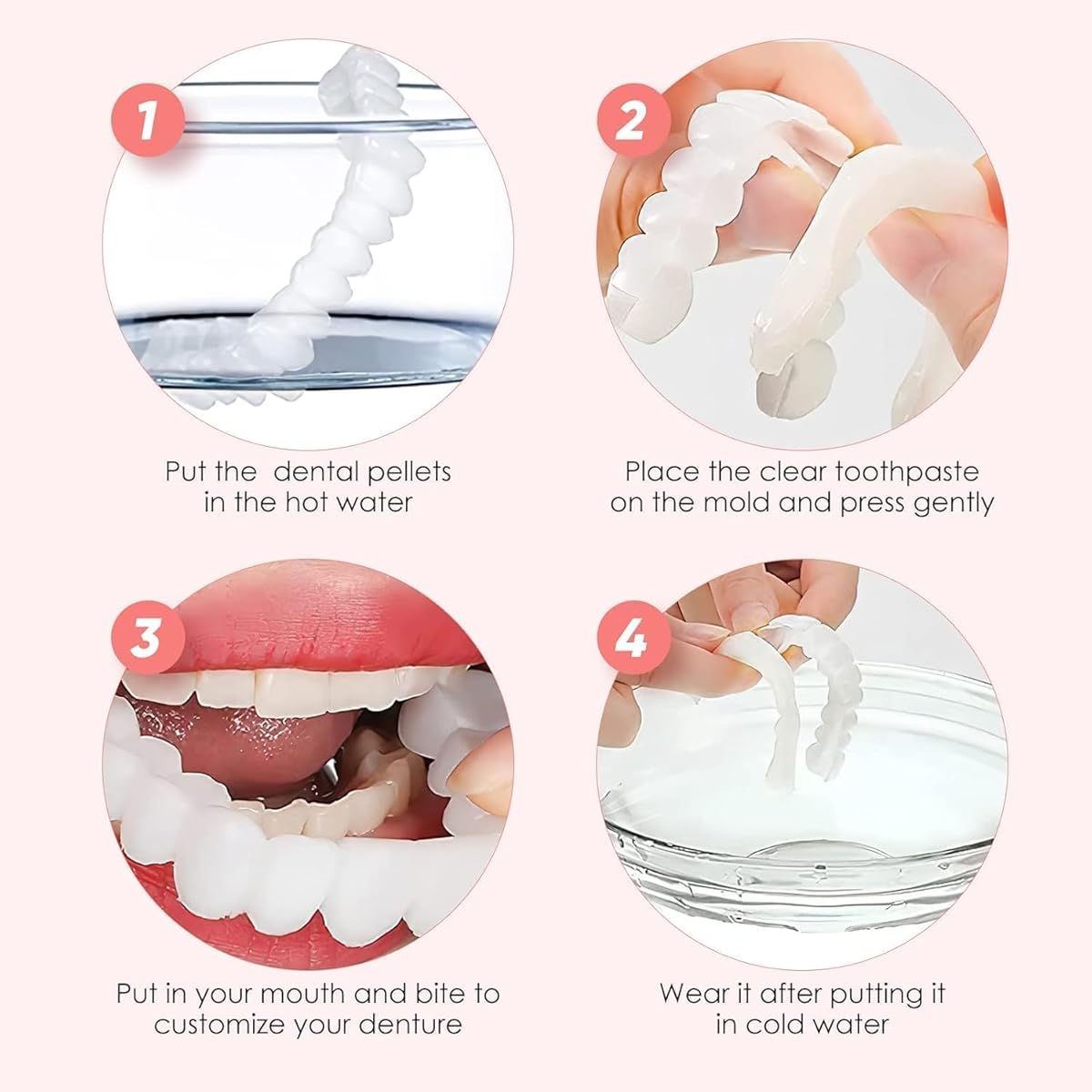 1

Put the  dental pellets in the hot water

2

Place the clear toothpaste on the mold and press gently

3

Put in your mouth and bite to customize your denture

4

Wear it after putting it in cold water